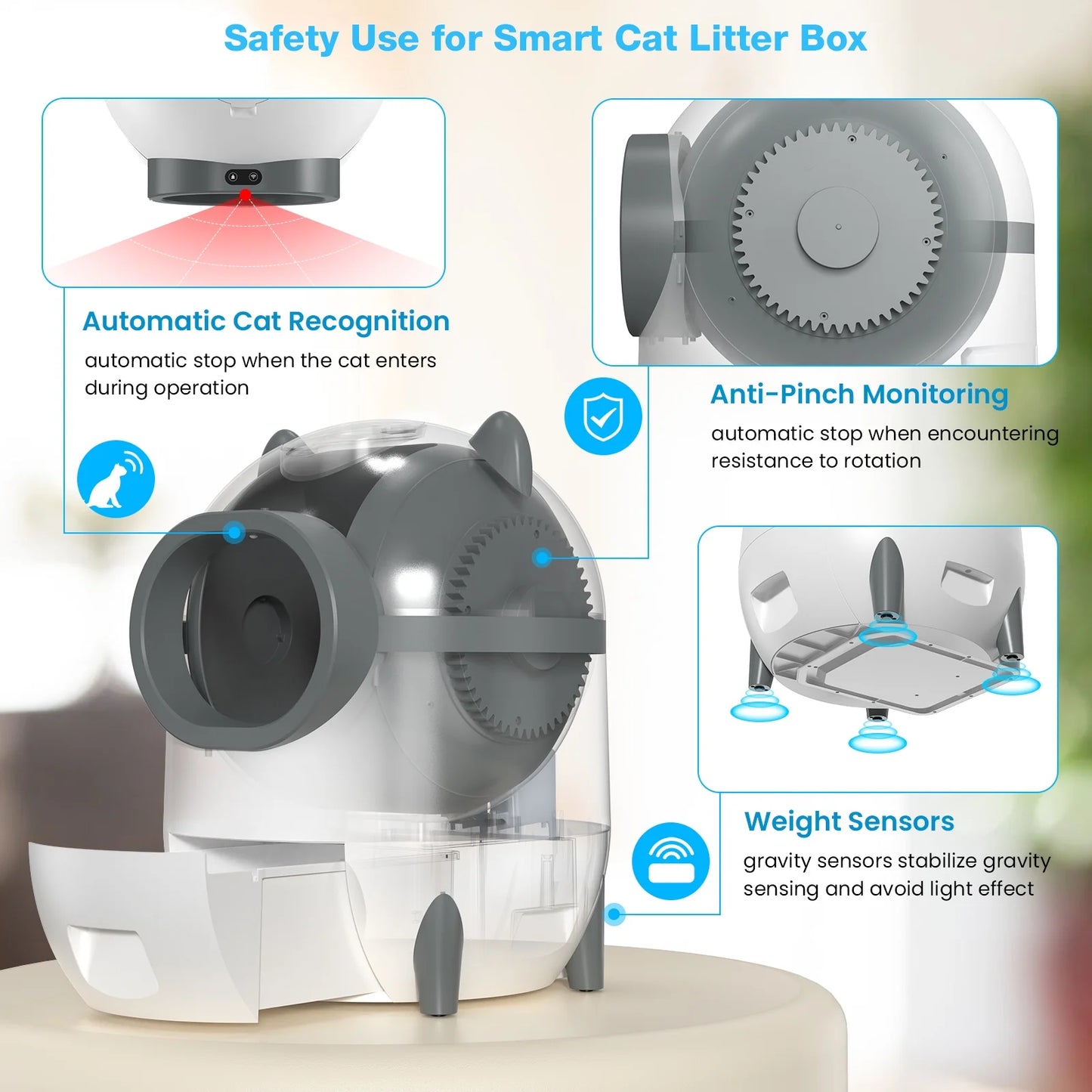 Safety Use for Smart Cat Litter Box

Automatic Cat Recognition
automatic stop when the cat enters during operation

Anti-Pinch Monitoring
automatic stop when encountering resistance to rotation

Weight Sensors
gravity sensors stabilize gravity sensing and avoid light effect